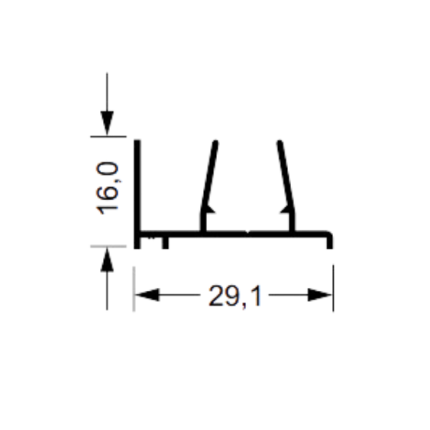 16,0

29,1